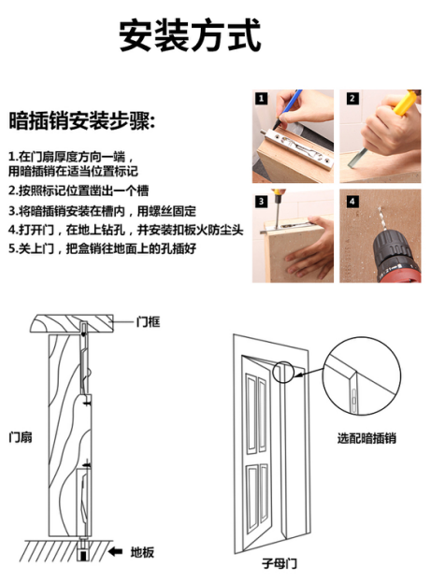 安装方式

暗插销安装步骤:

1.在门扇厚度方向一端，用暗插销在适当位置标记
2.按照标记位置凿出一个槽
3.将暗插销安装在槽内，用螺丝固定
4.打开门，在地上钻孔，并安装扣板火防尘头
5.关上门，把盒销往地面上的孔插好

1
2
3
4

门框
门扇
地板
选配暗插销
子母门