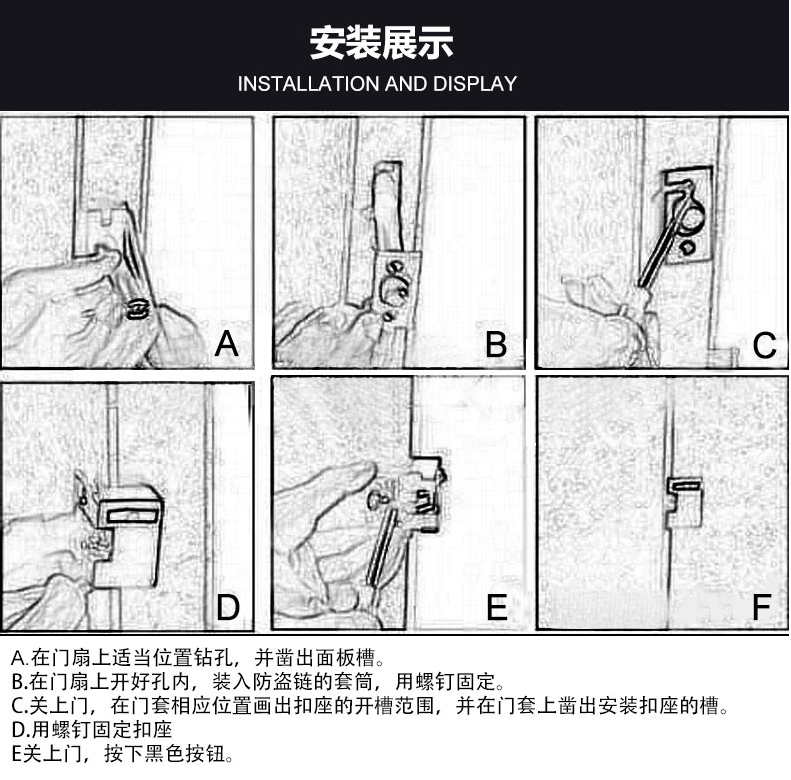 安装展示
INSTALLATION AND DISPLAY

A

B

C

D

E

F

A.在门扇上适当位置钻孔，并凿出面板槽。
B.在门扇上开好孔内，装入防盗链的套筒，用螺钉固定。
C.关上门，在门套相应位置画出扣座的开槽范围，并在门套上凿出安装扣座的槽。
D.用螺钉固定扣座
E关上门，按下黑色按钮。